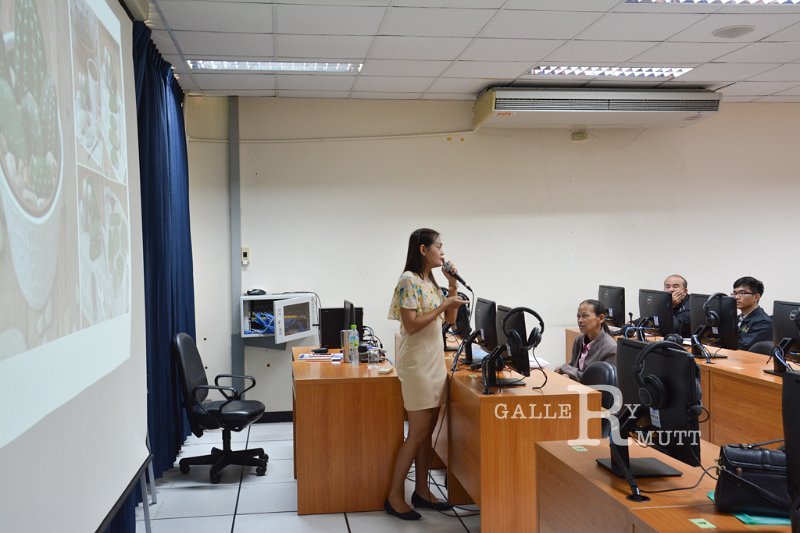 GALLERY RMUTT