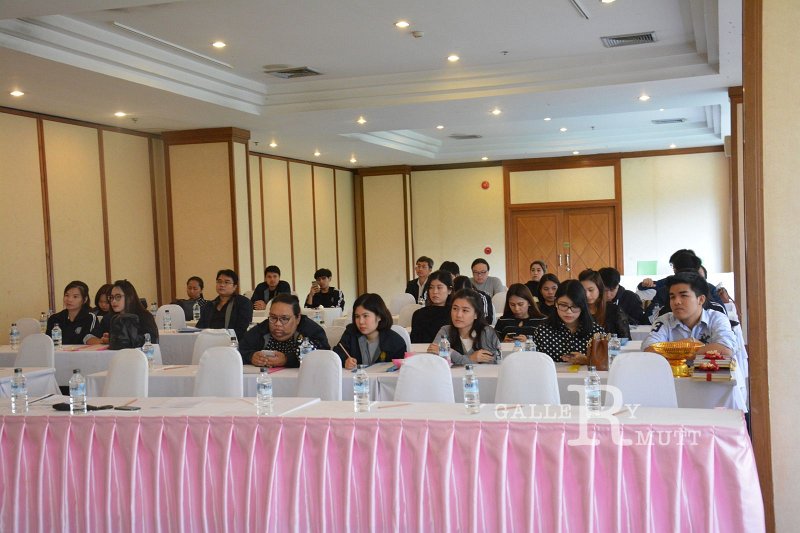 GALLERY RMUTT