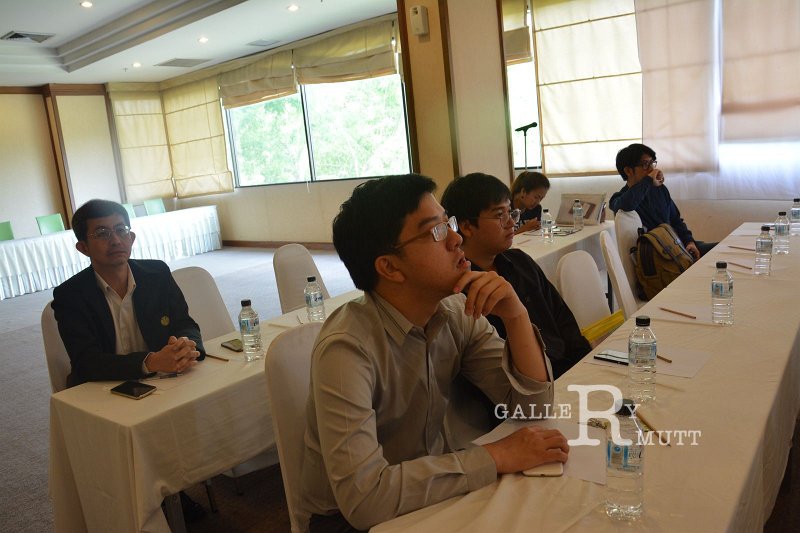 GALLERY RMUTT