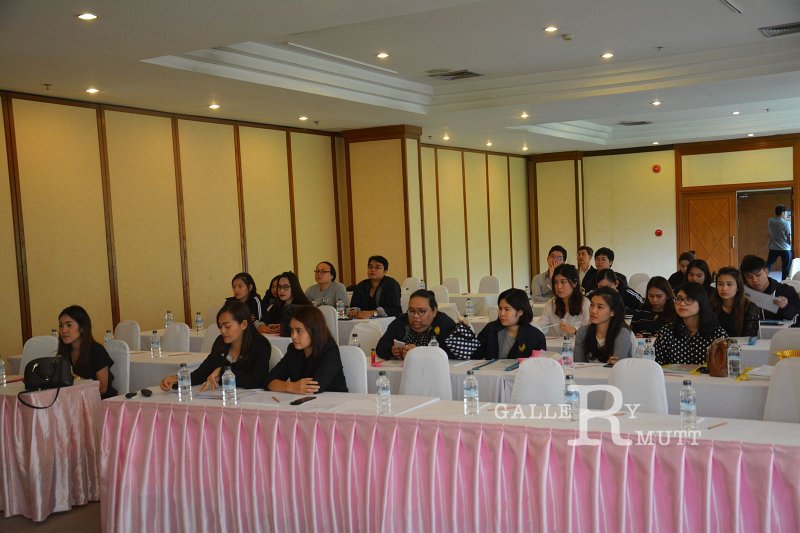 GALLERY RMUTT